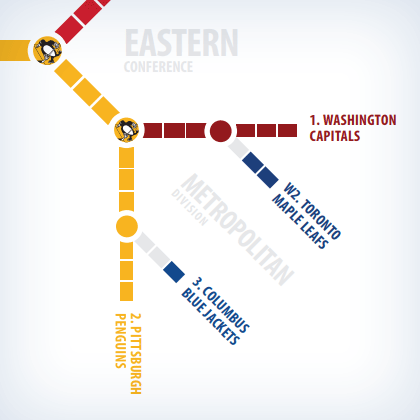 EASTERN
CONFERENCE

1. WASHINGTON
CAPITALS

METROPOLITAN
DIVISION

W2. TORONTO
MAPLE LEAFS

3. COLUMBUS
BLUE JACKETS

2. PITTSBURGH
PENGUINS